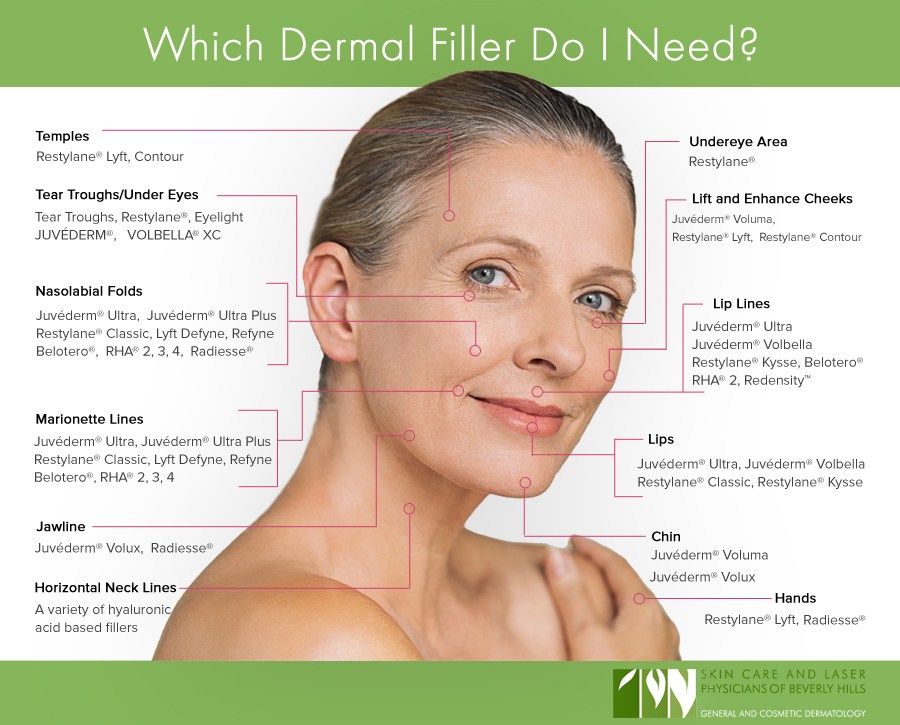 Which Dermal Filler Do I Need?

Temples
Restylane® Lyft, Contour

Tear Troughs/Under Eyes
Tear Troughs, Restylane®, Eyelight JUVÉDERM®, VOLBELLA® XC

Nasolabial Folds
Juvéderm® Ultra, Juvéderm® Ultra Plus Restylane® Classic, Lyft Defyne, Refyne Belotero®, RHA® 2, 3, 4, Radiesse®

Marionette Lines
Juvéderm® Ultra, Juvéderm® Ultra Plus Restylane® Classic, Lyft Defyne, Refyne Belotero®, RHA® 2, 3, 4

Jawline
Juvéderm® Volux, Radiesse®

Horizontal Neck Lines
A variety of hyaluronic acid based fillers

Undereye Area
Restylane®

Lift and Enhance Cheeks
Juvéderm® Voluma, Restylane® Lyft, Restylane® Contour

Lip Lines
Juvéderm® Ultra
Juvéderm® Volbella
Restylane® Kysse, Belotero®
RHA® 2, Redensity™

Lips
Juvéderm® Ultra, Juvéderm® Volbella
Restylane® Classic, Restylane® Kysse

Chin
Juvéderm® Voluma
Juvéderm® Volux

Hands
Restylane® Lyft, Radiesse®

SKIN CARE AND LASER
PHYSICIANS OF BEVERLY HILLS
GENERAL AND COSMETIC DERMATOLOGY