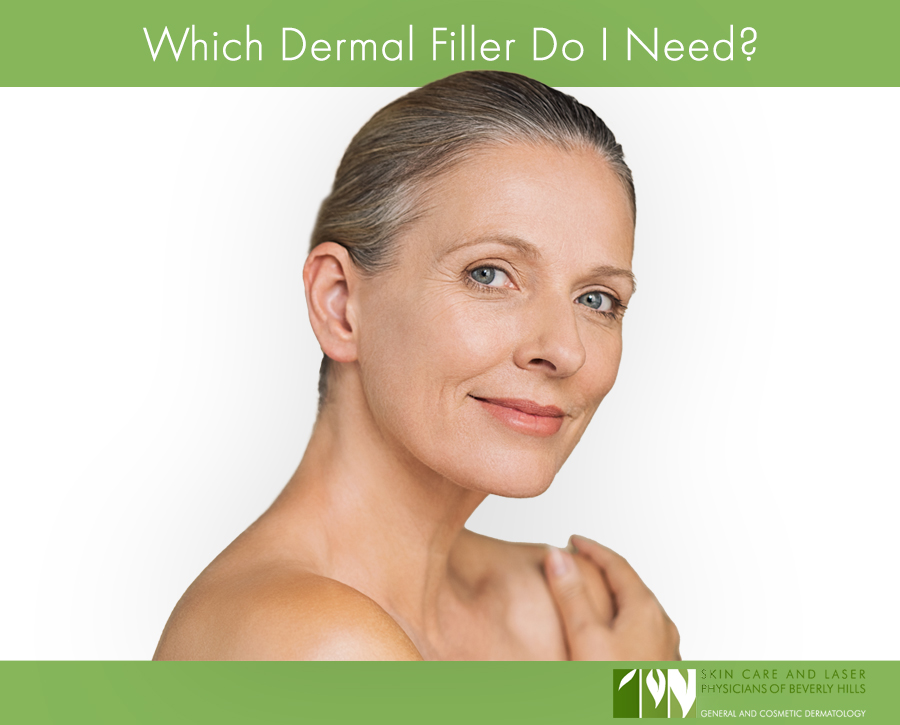 Which Dermal Filler Do I Need?

SKIN CARE AND LASER
PHYSICIANS OF BEVERLY HILLS
GENERAL AND COSMETIC DERMATOLOGY